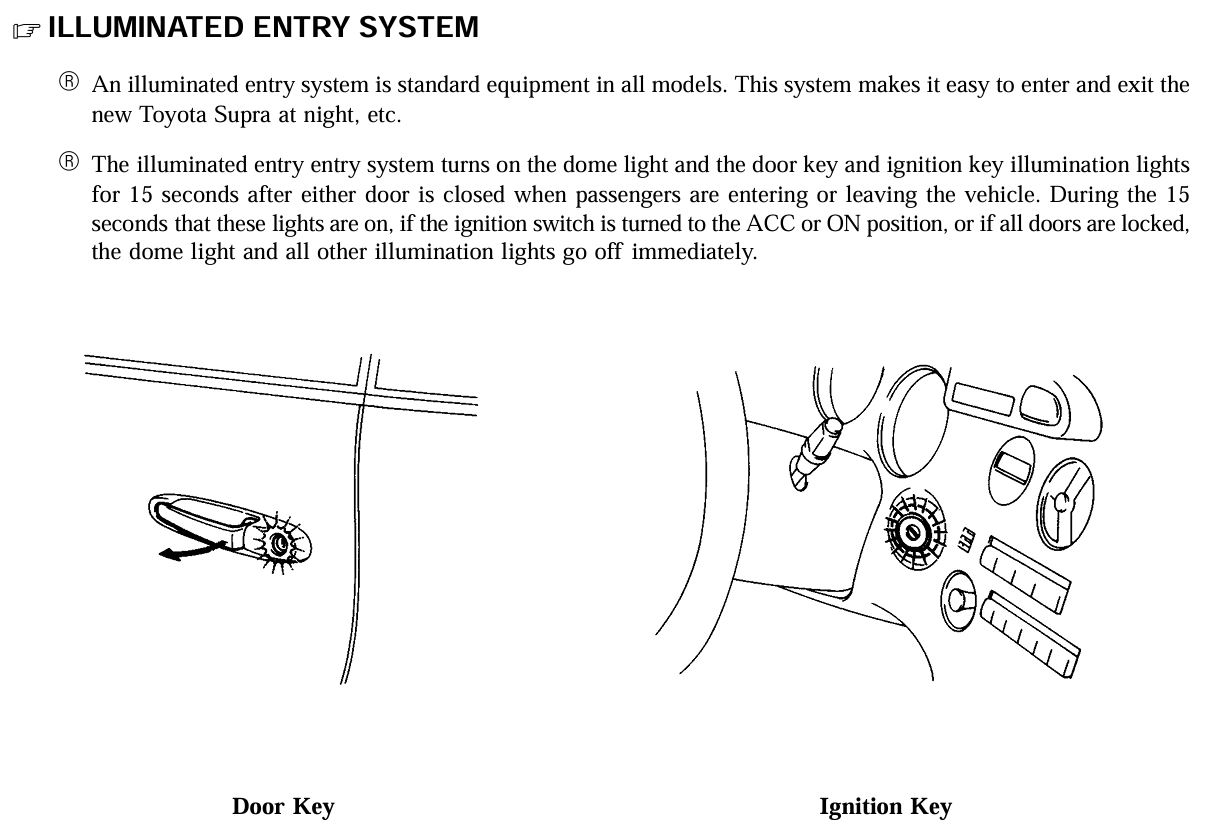 ☞ ILLUMINATED ENTRY SYSTEM

® An illuminated entry system is standard equipment in all models. This system makes it easy to enter and exit the new Toyota Supra at night, etc.

® The illuminated entry entry system turns on the dome light and the door key and ignition key illumination lights for 15 seconds after either door is closed when passengers are entering or leaving the vehicle. During the 15 seconds that these lights are on, if the ignition switch is turned to the ACC or ON position, or if all doors are locked, the dome light and all other illumination lights go off immediately.

Door Key

Ignition Key